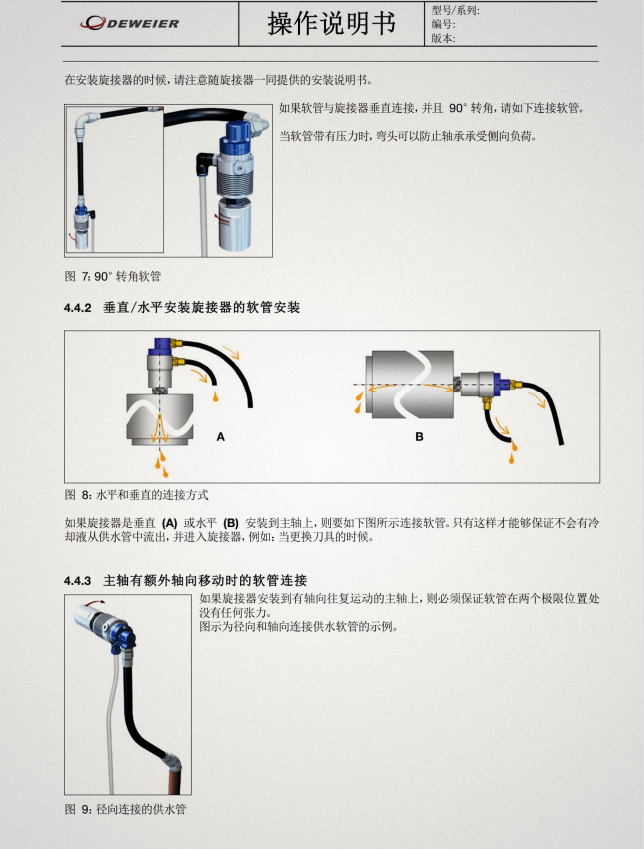 DEWEIER

操作说明书

型号/系列:
编号:
版本:

在安装旋接器的时候，请注意随旋接器一同提供的安装说明书。

如果软管与旋接器垂直连接，并且 90° 转角，请如下连接软管。

当软管带有压力时，弯头可以防止轴承承受侧向负荷。

图 7: 90° 转角软管

4.4.2 垂直/水平安装旋接器的软管安装

A

B

图 8: 水平和垂直的连接方式

如果旋接器是垂直 (A) 或水平 (B) 安装到主轴上，则要如下图所示连接软管。只有这样才能够保证不会有冷却液从供水管中流出，并进入旋接器，例如：当更换刀具的时候。

4.4.3 主轴有额外轴向移动时的软管连接

如果旋接器安装到有轴向往复运动的主轴上，则必须保证软管在两个极限位置处没有任何张力。
图示为径向和轴向连接供水软管的示例。

图 9: 径向连接的供水管